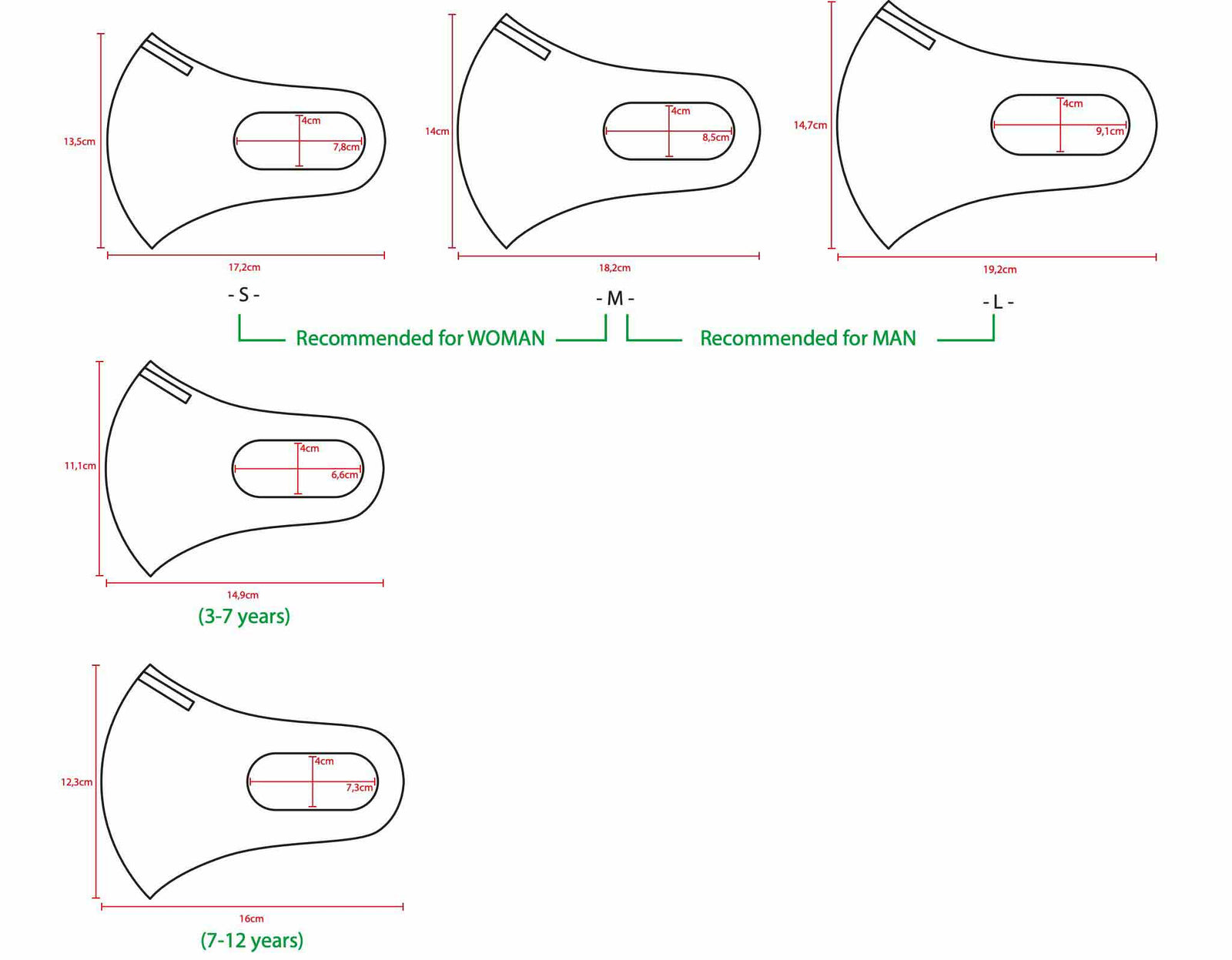 13,5cm
4cm
7,8cm
17,2cm
- S -

14cm
4cm
8,5cm
18,2cm
- M -

14,7cm
4cm
9,1cm
19,2cm
- L -

Recommended for WOMAN
Recommended for MAN

11,1cm
4cm
6,6cm
14,9cm
(3-7 years)

12,3cm
4cm
7,3cm
16cm
(7-12 years)